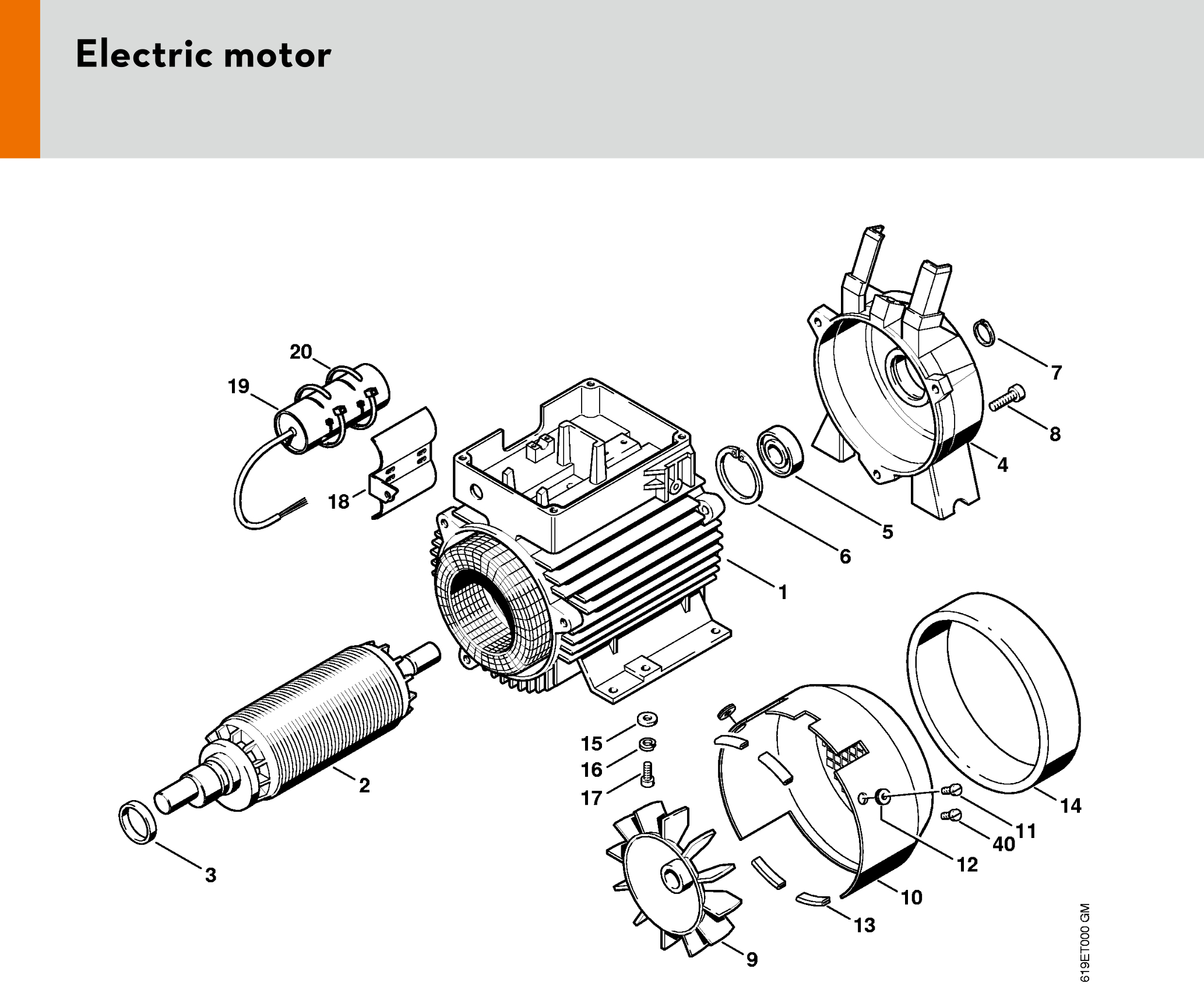 Electric motor

20
19
18
7
8
4
5
6
1
2
3
15
16
17
14
11
40
12
10
13
9

619ET000 GM